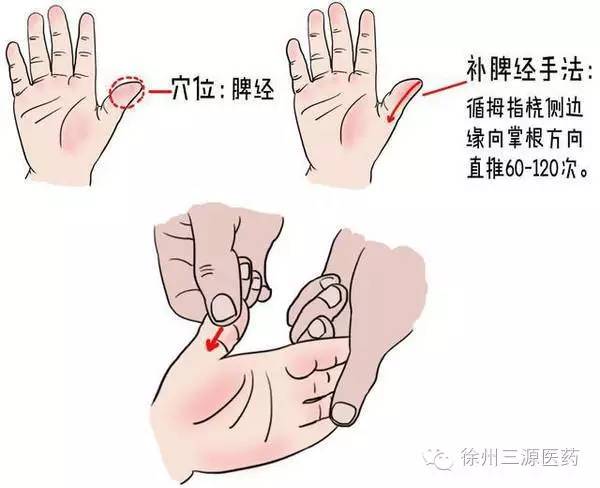 穴位：脾经

补脾经手法：
循拇指桡侧边缘向掌根方向直推60-120次。

徐州三源医药