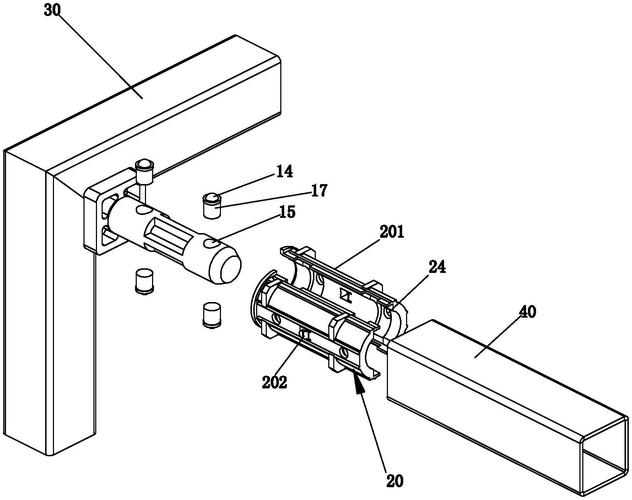 30
14
17
15
201
24
40
202
20