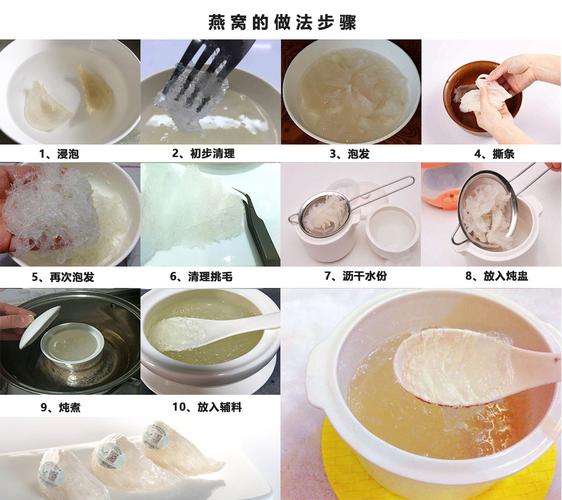 燕窝的做法步骤

1、浸泡

2、初步清理

3、泡发

4、撕条

5、再次泡发

6、清理挑毛

7、沥干水份

8、放入炖盅

9、炖煮

10、放入辅料