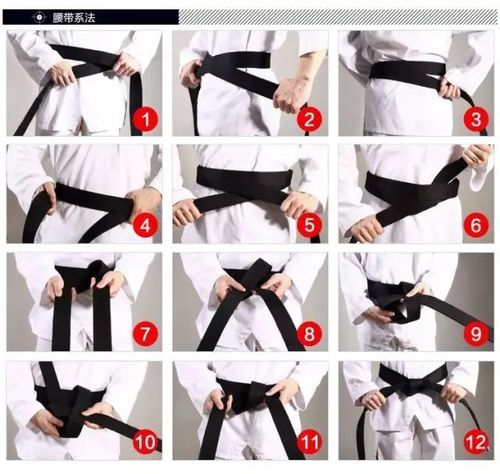 腰带系法

1

2

3

4

5

6

7

8

9

10

11

12