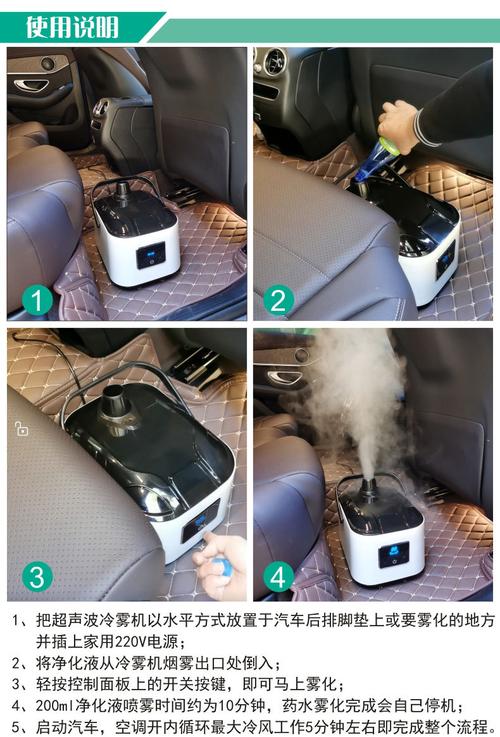 使用说明

1

2

3

4

1、把超声波冷雾机以水平方式放置于汽车后排脚垫上或要雾化的地方并插上家用220V电源；
2、将净化液从冷雾机烟雾出口处倒入；
3、轻按控制面板上的开关按键，即可马上雾化；
4、200ml净化液喷雾时间约为10分钟，药水雾化完成会自己停机；
5、启动汽车，空调开内循环最大冷风工作5分钟左右即完成整个流程。