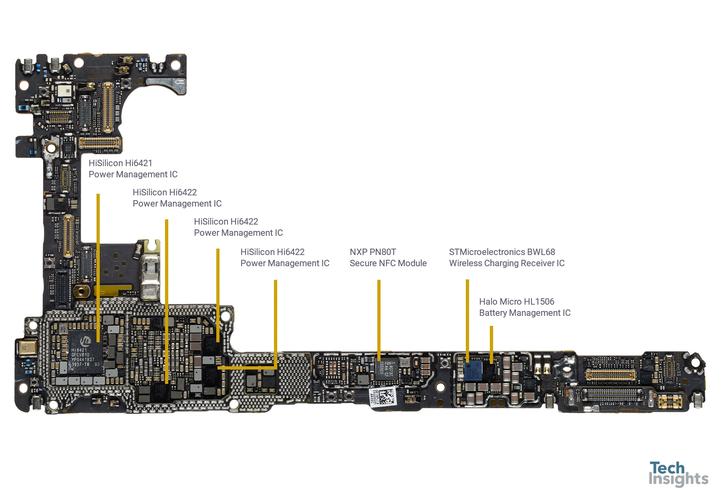 HiSilicon Hi6421
Power Management IC

HiSilicon Hi6422
Power Management IC

HiSilicon Hi6422
Power Management IC

HiSilicon Hi6422
Power Management IC

NXP PN80T
Secure NFC Module

STMicroelectronics BWL68
Wireless Charging Receiver IC

Halo Micro HL1506
Battery Management IC

Tech
Insights