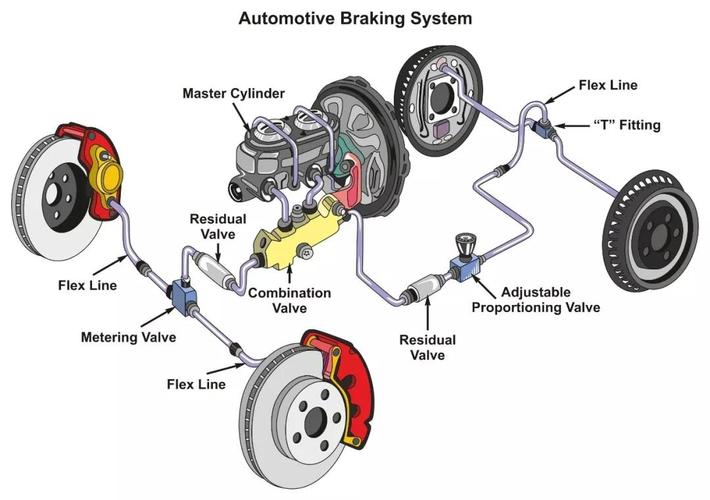 Automotive Braking System

Master Cylinder

Flex Line

"T" Fitting

Residual Valve

Flex Line

Combination Valve

Adjustable Proportioning Valve

Metering Valve

Residual Valve

Flex Line