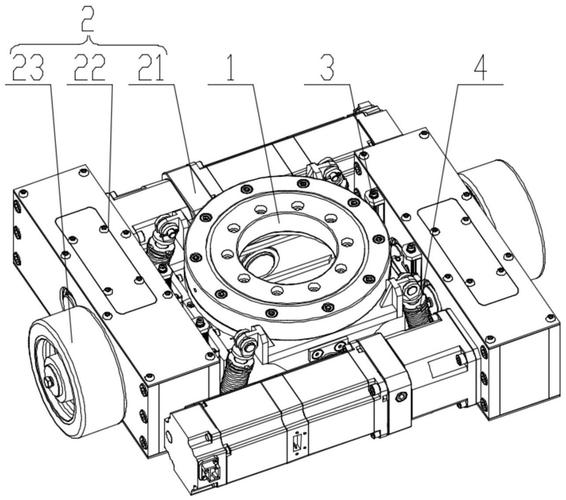 2
23 22 21 1 3 4