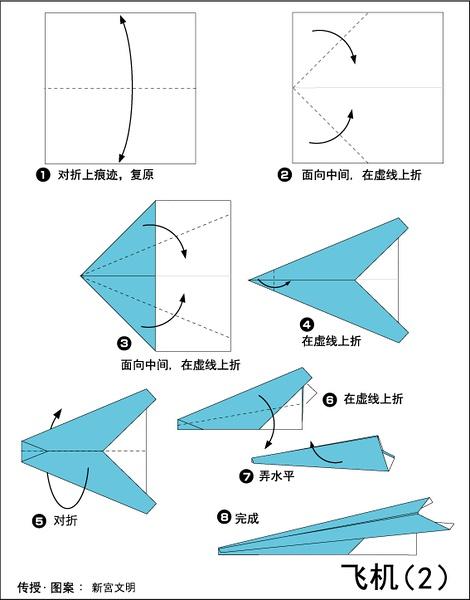 ❶ 对折上痕迹，复原

❷ 面向中间，在虚线上折

❸ 面向中间，在虚线上折

❹ 在虚线上折

❺ 对折

❻ 在虚线上折

❼ 弄水平

❽ 完成

传授·图案： 新宫文明

飞机（2）