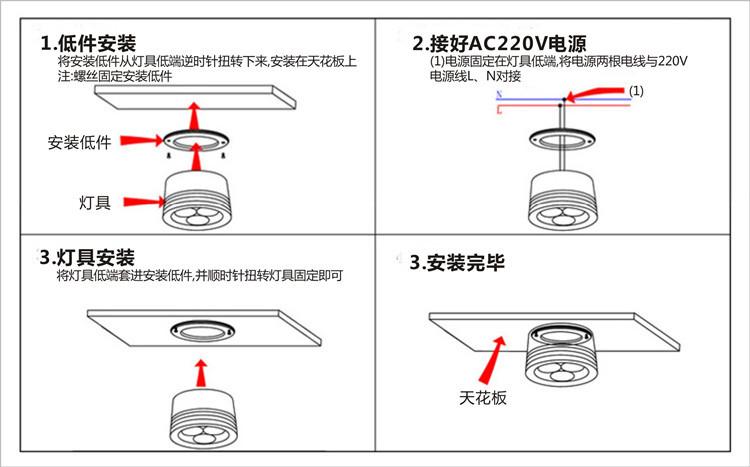 1.低件安装
将安装低件从灯具低端逆时针扭转下来,安装在天花板上
注:螺丝固定安装低件

安装低件

灯具

2.接好AC220V电源
(1)电源固定在灯具低端,将电源两根电线与220V电源线L、N对接

N

L

(1)

3.灯具安装
将灯具低端套进安装低件,并顺时针扭转灯具固定即可

3.安装完毕

天花板