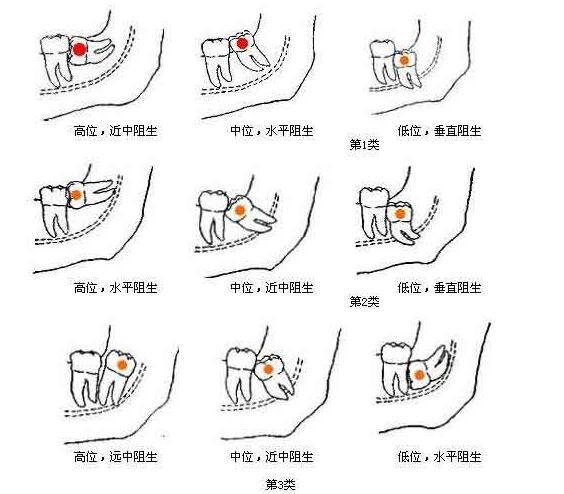 高位，近中阻生

中位，水平阻生

低位，垂直阻生

第1类

高位，水平阻生

中位，近中阻生

低位，垂直阻生

第2类

高位，远中阻生

中位，近中阻生

低位，水平阻生

第3类