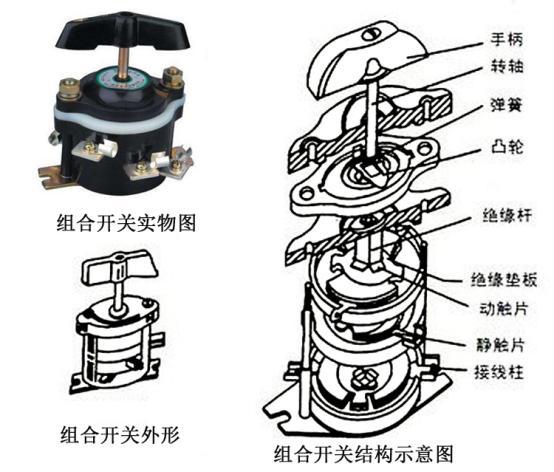 组合开关实物图

组合开关外形

手柄
转轴
弹簧
凸轮
绝缘杆
绝缘垫板
动触片
静触片
接线柱

组合开关结构示意图