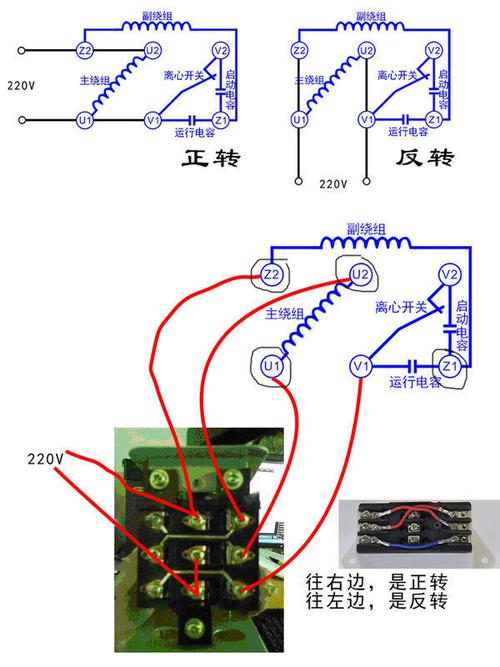 副绕组
Z2
U2
V2
220V
主绕组
离心开关
启动电容
U1
V1
Z1
运行电容
正转

副绕组
Z2
U2
V2
主绕组
离心开关
启动电容
U1
V1
Z1
运行电容
反转
220V

副绕组
Z2
U2
V2
主绕组
离心开关
启动电容
U1
V1
Z1
运行电容
220V

往右边，是正转
往左边，是反转