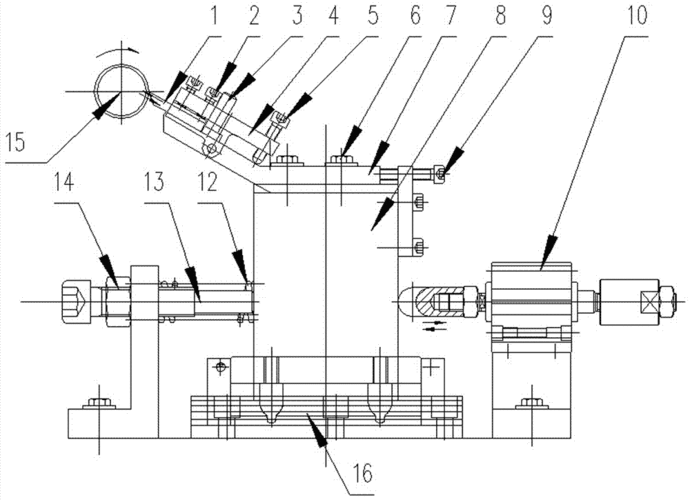 1 2 3 4 5 6 7 8 9 10

15

14 13 12

16