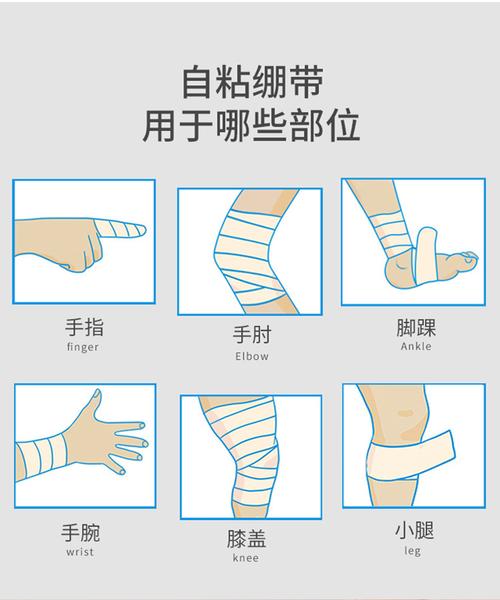 自粘绷带
用于哪些部位

手指
finger

手肘
Elbow

脚踝
Ankle

手腕
wrist

膝盖
knee

小腿
leg