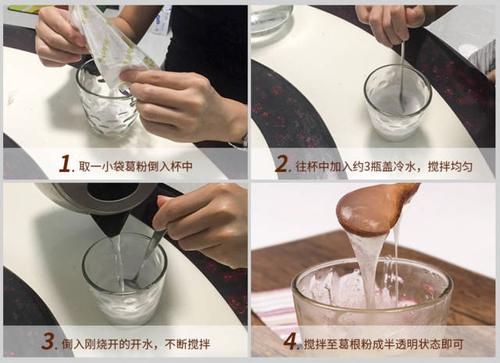 1. 取一小袋葛粉倒入杯中

2. 往杯中加入约3瓶盖冷水，搅拌均匀

3. 倒入刚烧开的开水，不断搅拌

4. 搅拌至葛根粉成半透明状态即可