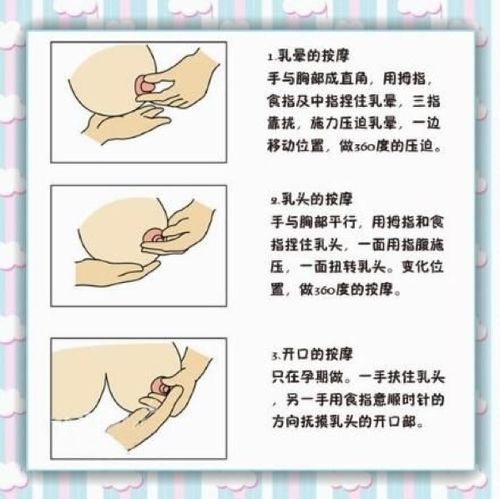 1.乳晕的按摩
手与胸部成直角，用拇指，食指及中指捏住乳晕，三指靠拢，施力压迫乳晕，一边移动位置，做360度的压迫。

2.乳头的按摩
手与胸部平行，用拇指和食指捏住乳头，一面用指腹施压，一面扭转乳头。变化位置，做360度的按摩。

3.开口的按摩
只在孕期做。一手扶住乳头，另一手用食指意顺时针的方向抚摸乳头的开口部。