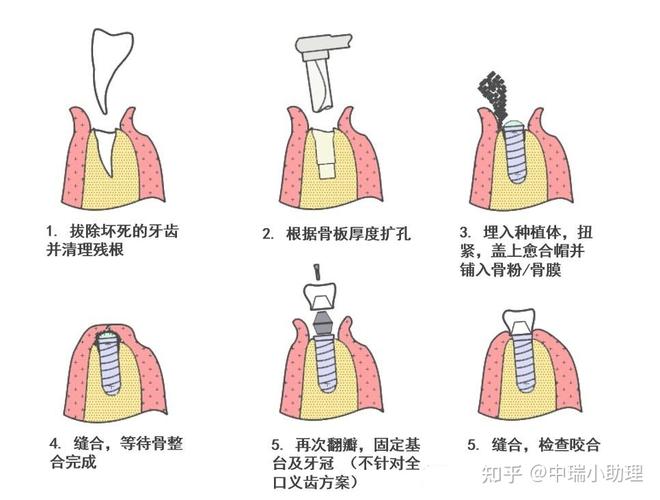 1. 拔除坏死的牙齿并清理残根

2. 根据骨板厚度扩孔

3. 埋入种植体，扭紧，盖上愈合帽并铺入骨粉/骨膜

4. 缝合，等待骨整合完成

5. 再次翻瓣，固定基台及牙冠 （不针对全口义齿方案）

5. 缝合，检查咬合

知乎 @中瑞小助理