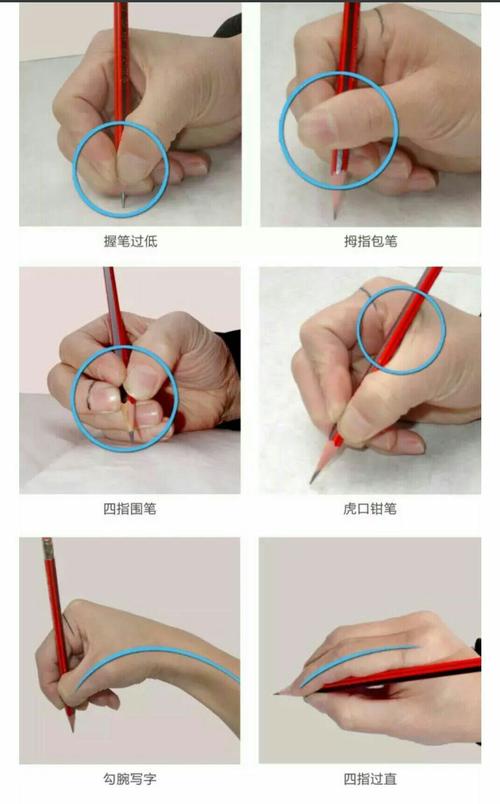 握笔过低

拇指包笔

四指围笔

虎口钳笔

勾腕写字

四指过直