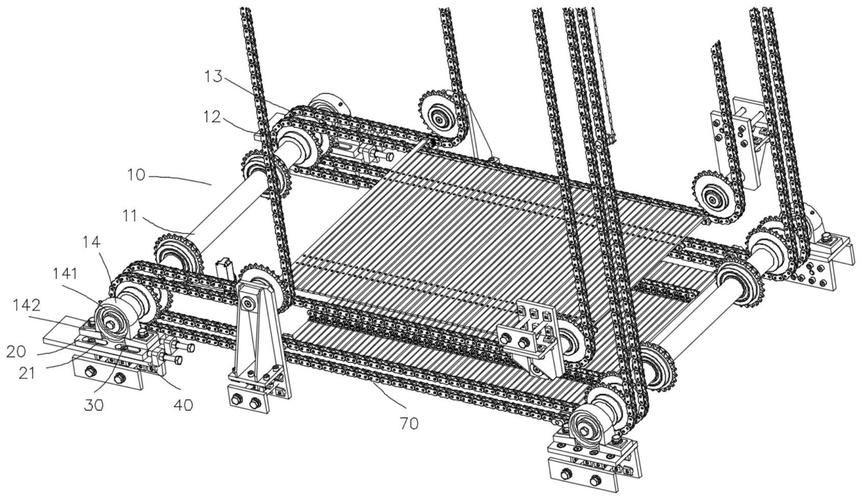 13
12
10
11
14
141
142
20
21
30
40
70