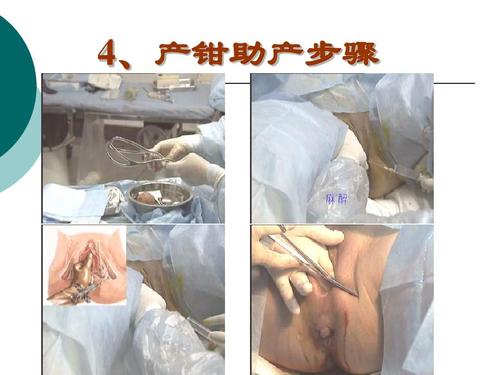 4、产钳助产步骤

麻醉