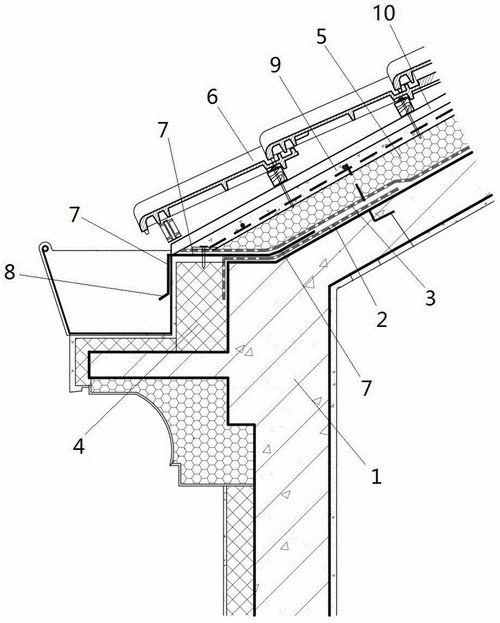 10
5
9
6
7
7
8
3
2
7
4
1