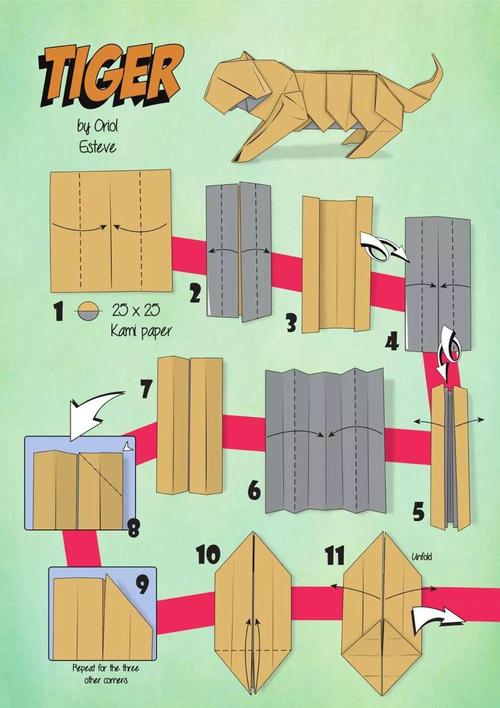 TIGER

by Oriol Esteve

1 25 x 25 Kami paper

2

3

4

5

6

7

8

9

Repeat for the three other corners

10

11

Unfold