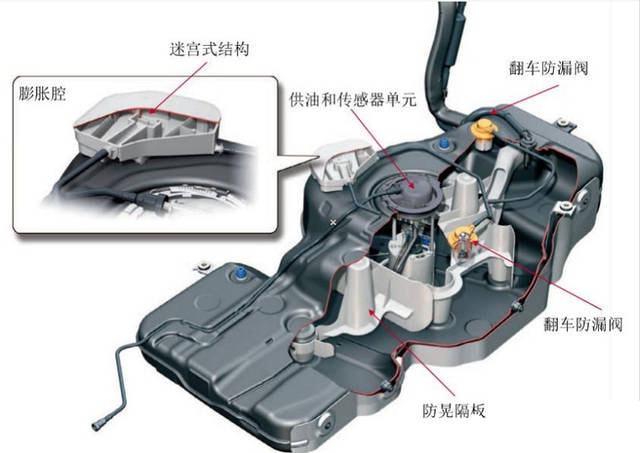 迷宫式结构

膨胀腔

供油和传感器单元

翻车防漏阀

翻车防漏阀

防晃隔板