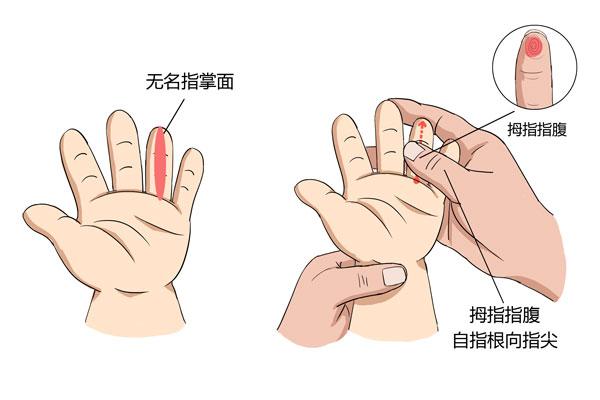 无名指掌面

拇指指腹

拇指指腹
自指根向指尖