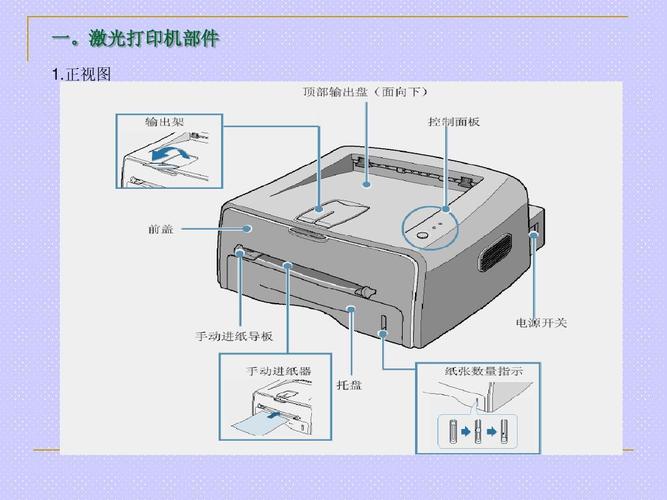 一。激光打印机部件

1.正视图

顶部输出盘（面向下）

输出架

控制面板

前盖

电源开关

手动进纸导板

手动进纸器

托盘

纸张数量指示