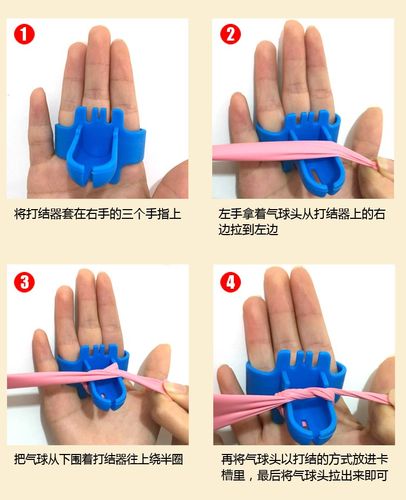 1

将打结器套在右手的三个手指上

2

左手拿着气球头从打结器上的右边拉到左边

3

把气球从下围着打结器往上绕半圈

4

再将气球头以打结的方式放进卡槽里，最后将气球头拉出来即可