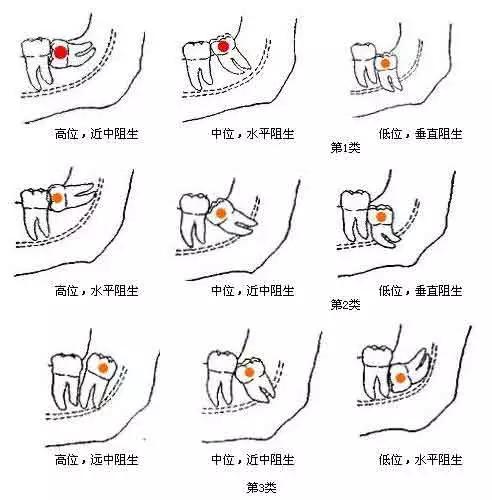 高位，近中阻生
中位，水平阻生
低位，垂直阻生
第1类

高位，水平阻生
中位，近中阻生
低位，垂直阻生
第2类

高位，远中阻生
中位，近中阻生
低位，水平阻生
第3类