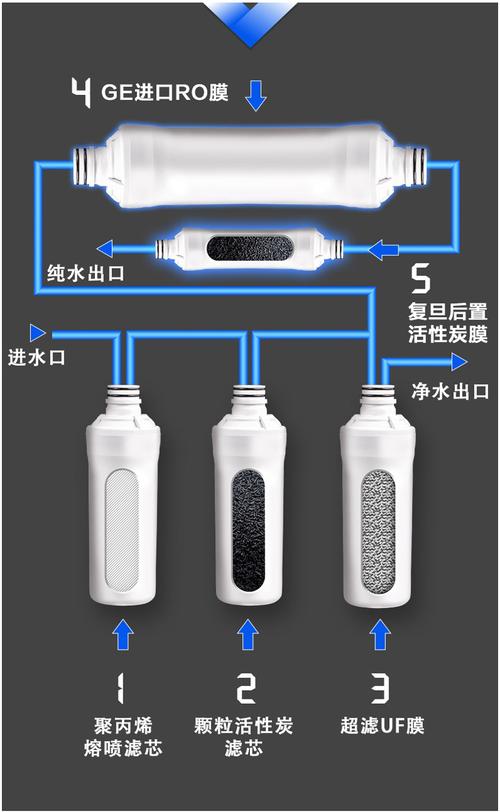 4 GE进口RO膜

纯水出口

5
复旦后置
活性炭膜

进水口

净水出口

1
聚丙烯
熔喷滤芯

2
颗粒活性炭
滤芯

3
超滤UF膜