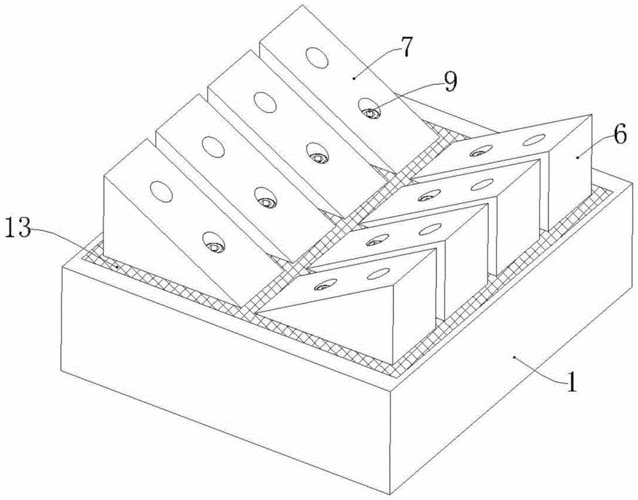 7
9
6
13
1