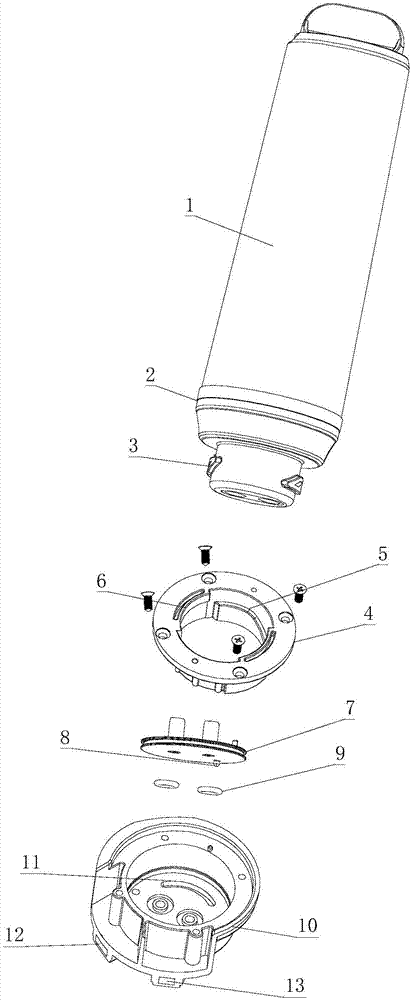 1
2
3
5
6
4
7
8
9
11
10
12
13