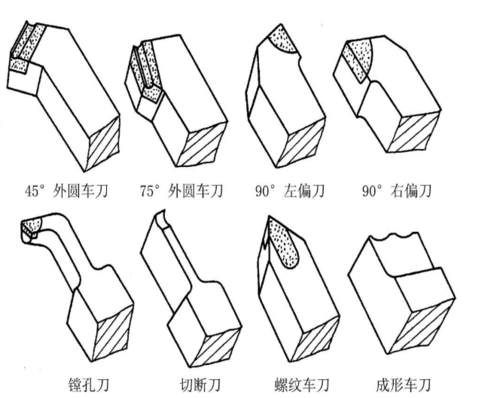 45° 外圆车刀
75° 外圆车刀
90° 左偏刀
90° 右偏刀

镗孔刀
切断刀
螺纹车刀
成形车刀