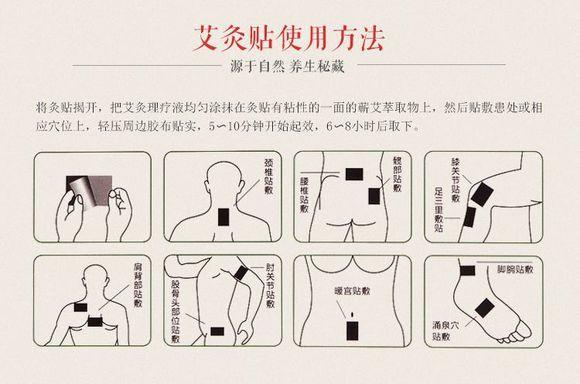 艾灸贴使用方法

源于自然 养生秘藏

将灸贴揭开，把艾灸理疗液均匀涂抹在灸贴有粘性的一面的蕲艾萃取物上，然后贴敷患处或相应穴位上，轻压周边胶布贴实，5～10分钟开始起效，6～8小时后取下。

颈椎贴敷

腰椎贴敷

髋部贴敷

膝关节贴敷

足三里敷贴

肩背部贴敷

股骨头部位贴敷

肘关节贴敷

暖宫贴敷

脚腕贴敷

涌泉穴贴敷