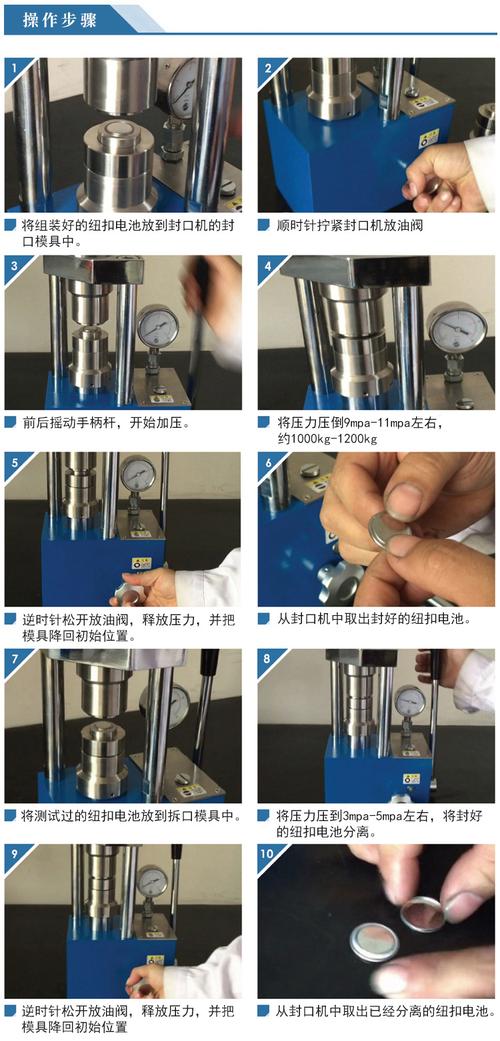 操作步骤

1

将组装好的纽扣电池放到封口机的封口模具中。

2

顺时针拧紧封口机放油阀

3

前后摇动手柄杆，开始加压。

4

将压力压倒9mpa-11mpa左右，约1000kg-1200kg

5

逆时针松开放油阀，释放压力，并把模具降回初始位置。

6

从封口机中取出封好的纽扣电池。

7

将测试过的纽扣电池放到拆口模具中。

8

将压力压到3mpa-5mpa左右，将封好的纽扣电池分离。

9

逆时针松开放油阀，释放压力，并把模具降回初始位置

10

从封口机中取出已经分离的纽扣电池。