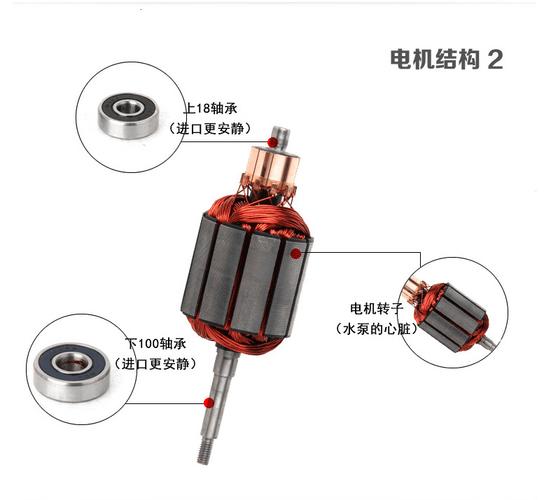 电机结构 2

上18轴承
（进口更安静）

电机转子
（水泵的心脏）

下100轴承
（进口更安静）