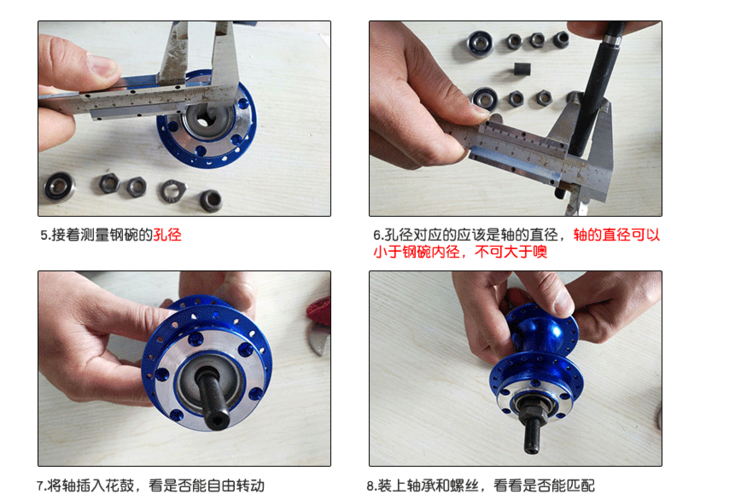 5.接着测量钢碗的孔径

6.孔径对应的应该是轴的直径，轴的直径可以小于钢碗内径，不可大于噢

7.将轴插入花鼓，看是否能自由转动

8.装上轴承和螺丝，看看是否能匹配