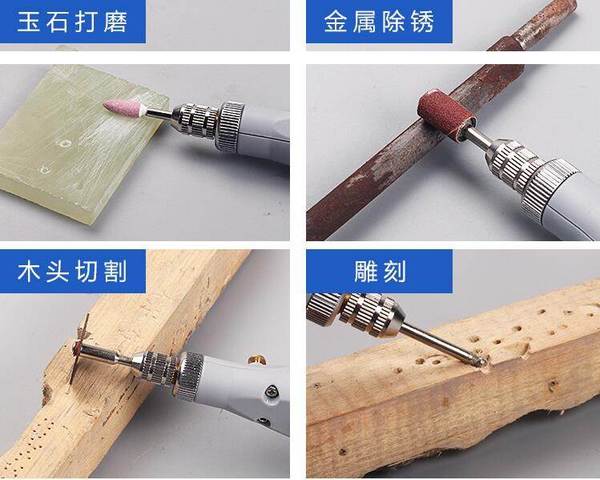 玉石打磨

金属除锈

木头切割

雕刻