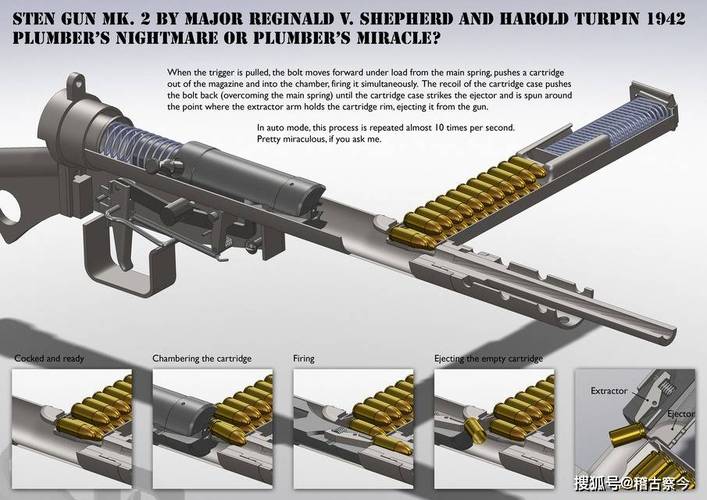 STEN GUN MK. 2 BY MAJOR REGINALD V. SHEPHERD AND HAROLD TURPIN 1942
PLUMBER'S NIGHTMARE OR PLUMBER'S MIRACLE?

When the trigger is pulled, the bolt moves forward under load from the main spring, pushes a cartridge out of the magazine and into the chamber, firing it simultaneously. The recoil of the cartridge case pushes the bolt back (overcoming the main spring) until the cartridge case strikes the ejector and is spun around the point where the extractor arm holds the cartridge rim, ejecting it from the gun.

In auto mode, this process is repeated almost 10 times per second. Pretty miraculous, if you ask me.

Cocked and ready

Chambering the cartridge

Firing

Ejecting the empty cartridge

Extractor

Ejector

搜狐号@稽古察今