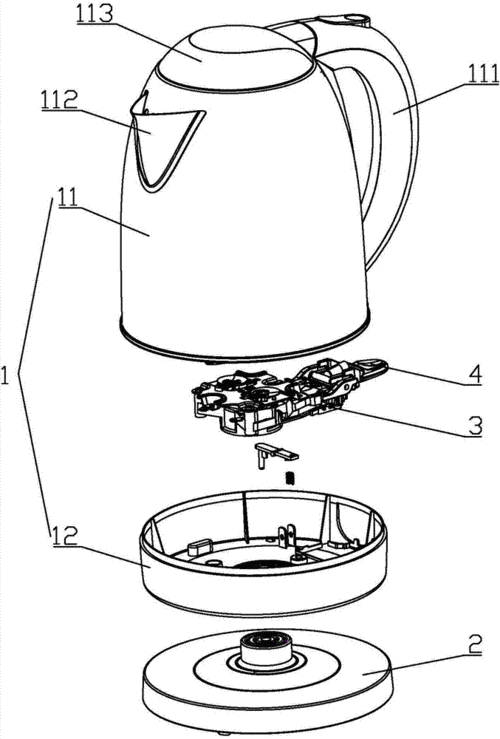 113
111
112
11
1
4
3
12
2