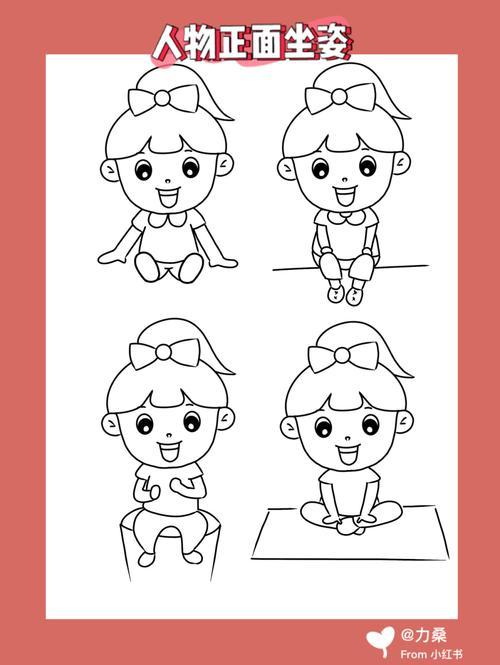 人物正面坐姿

@力桑
From 小红书