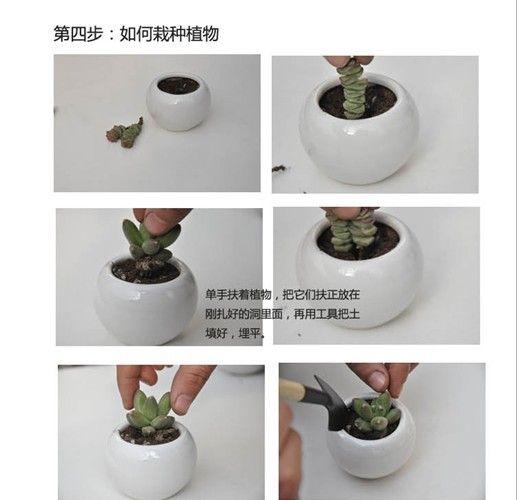 第四步：如何栽种植物

单手扶着植物，把它们扶正放在刚扎好的洞里面，再用工具把土填好，埋平。