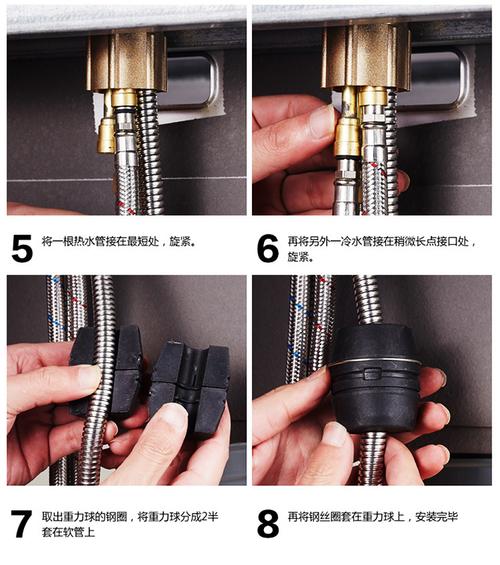 5 将一根热水管接在最短处，旋紧。

6 再将另外一冷水管接在稍微长点接口处，旋紧。

7 取出重力球的钢圈，将重力球分成2半套在软管上

8 再将钢丝圈套在重力球上，安装完毕