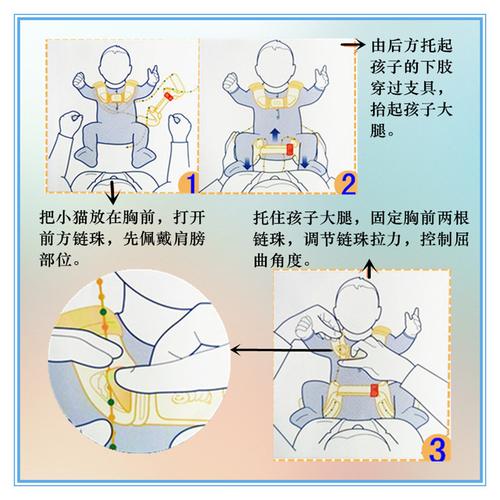 1

2

由后方托起孩子的下肢穿过支具，抬起孩子大腿。

把小猫放在胸前，打开前方链珠，先佩戴肩膀部位。

托住孩子大腿，固定胸前两根链珠，调节链珠拉力，控制屈曲角度。

3