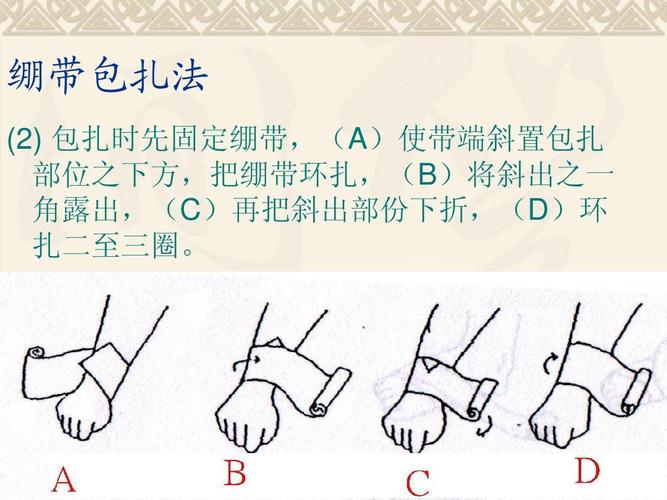 绷带包扎法

(2) 包扎时先固定绷带，（A）使带端斜置包扎部位之下方，把绷带环扎，（B）将斜出之一角露出，（C）再把斜出部份下折，（D）环扎二至三圈。

A B C D