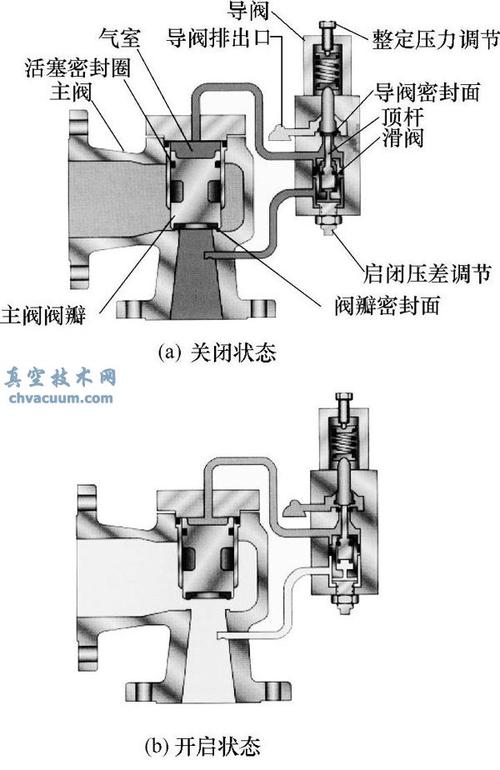 导阀
气室
导阀排出口
整定压力调节
活塞密封圈
主阀
导阀密封面
顶杆
滑阀
启闭压差调节
主阀阀瓣
阀瓣密封面
(a) 关闭状态

真空技术网
chvacuum.com

(b) 开启状态