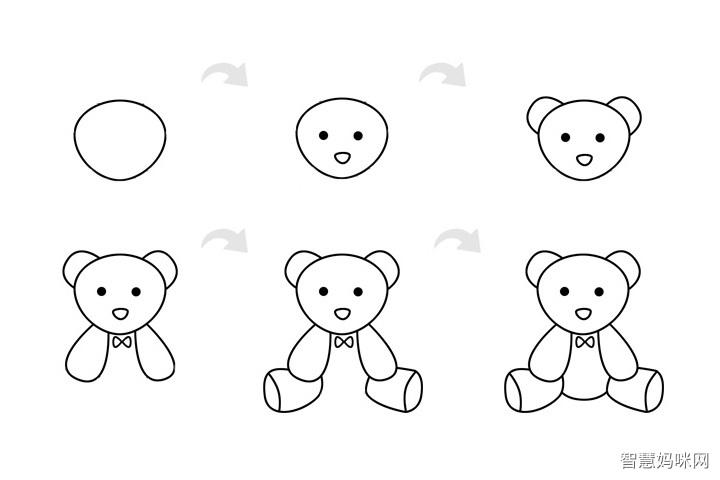 智慧妈咪网