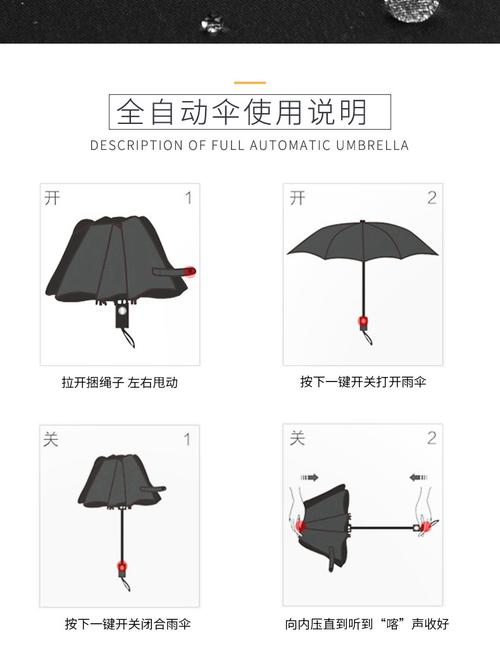 全自动伞使用说明

DESCRIPTION OF FULL AUTOMATIC UMBRELLA

开 1

拉开捆绳子 左右甩动

开 2

按下一键开关打开雨伞

关 1

按下一键开关闭合雨伞

关 2

向内压直到听到“咯”声收好