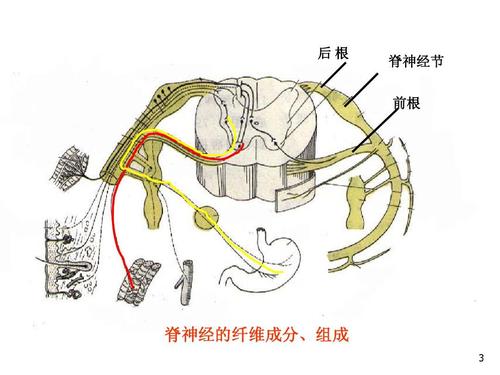 后 根

脊神经节

前根

脊神经的纤维成分、组成

3