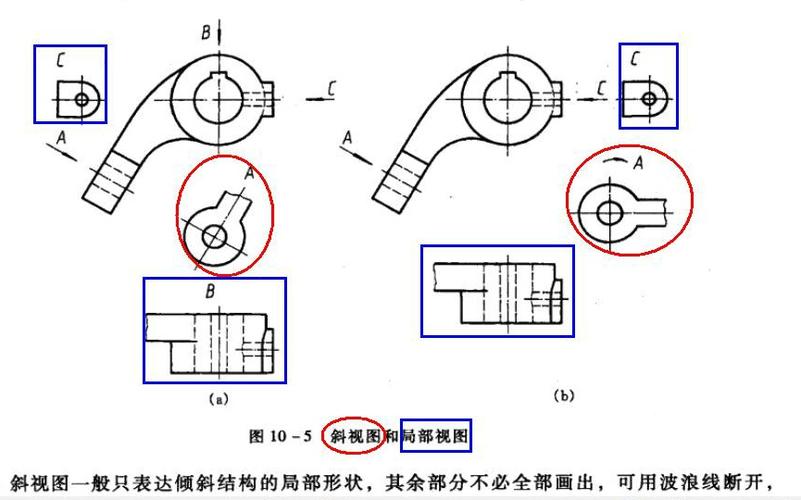 C

B

C

A

A

B

(a)

C

C

A

A

(b)

图 10－5 斜视图和局部视图

斜视图一般只表达倾斜结构的局部形状，其余部分不必全部画出，可用波浪线断开，