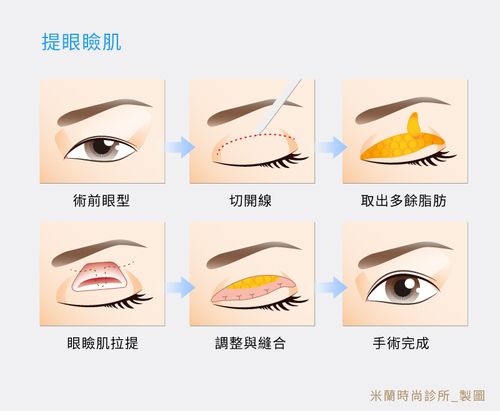 提眼瞼肌

術前眼型

切開線

取出多餘脂肪

眼瞼肌拉提

調整與縫合

手術完成

米蘭時尚診所_製圖